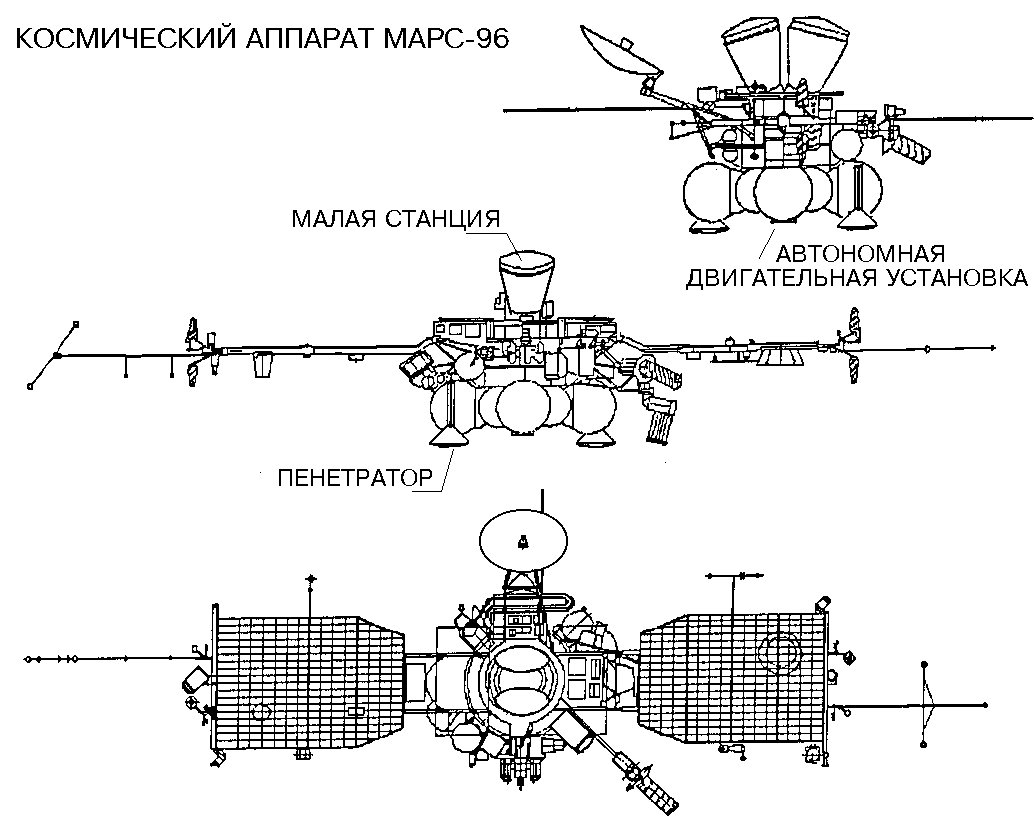 КОСМИЧЕСКИЙ АППАРАТ МАРС-96

МАЛАЯ СТАНЦИЯ

АВТОНОМНАЯ ДВИГАТЕЛЬНАЯ УСТАНОВКА

ПЕНЕТРАТОР